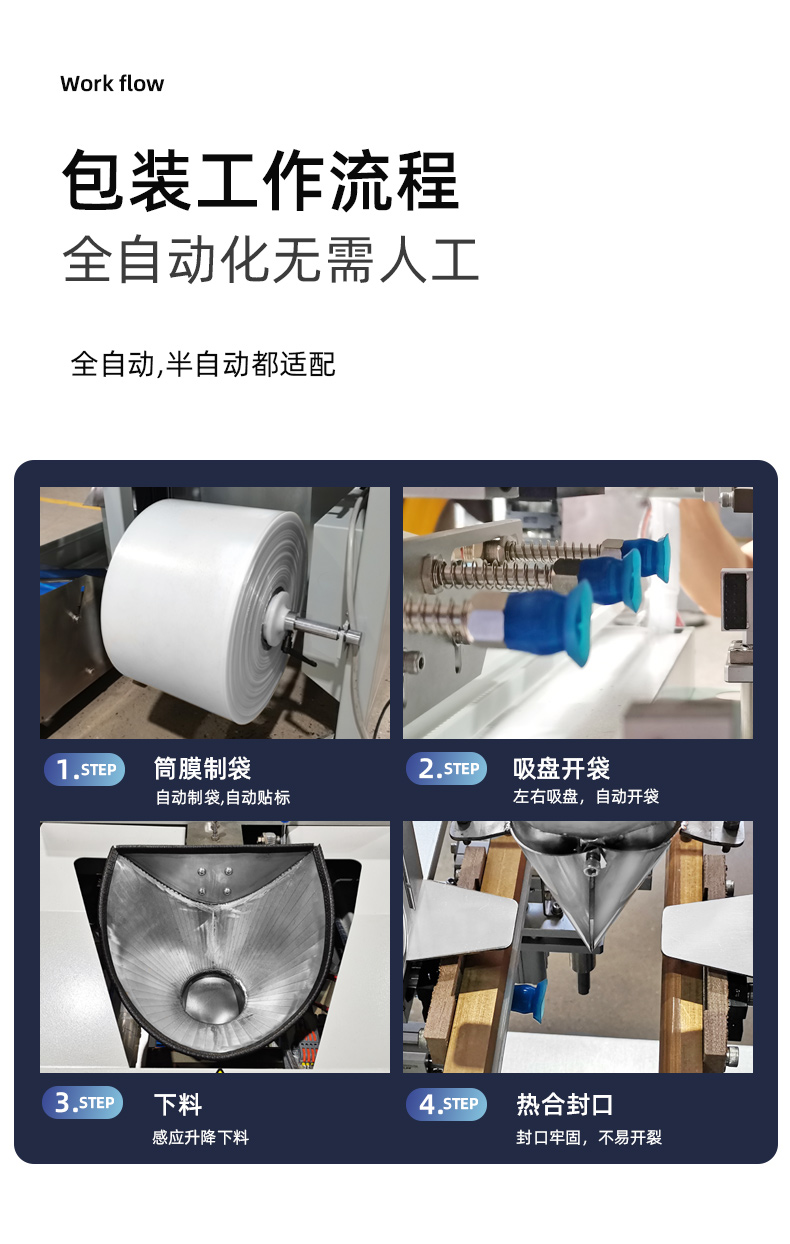 Work flow

包装工作流程

全自动化无需人工

全自动,半自动都适配

1.STEP 筒膜制袋
自动制袋,自动贴标

2.STEP 吸盘开袋
左右吸盘，自动开袋

3.STEP 下料
感应升降下料

4.STEP 热合封口
封口牢固，不易开裂