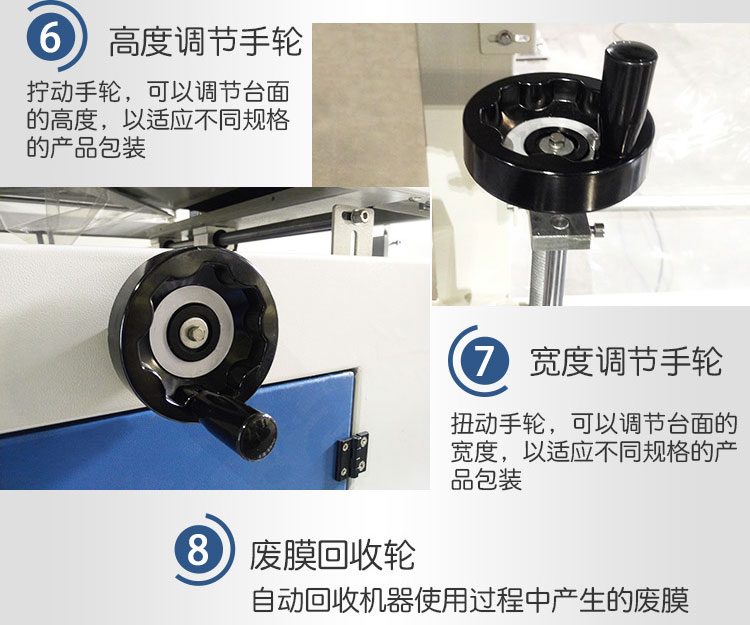 6 高度调节手轮

拧动手轮，可以调节台面的高度，以适应不同规格的产品包装

7 宽度调节手轮

扭动手轮，可以调节台面的宽度，以适应不同规格的产品包装

8 废膜回收轮

自动回收机器使用过程中产生的废膜